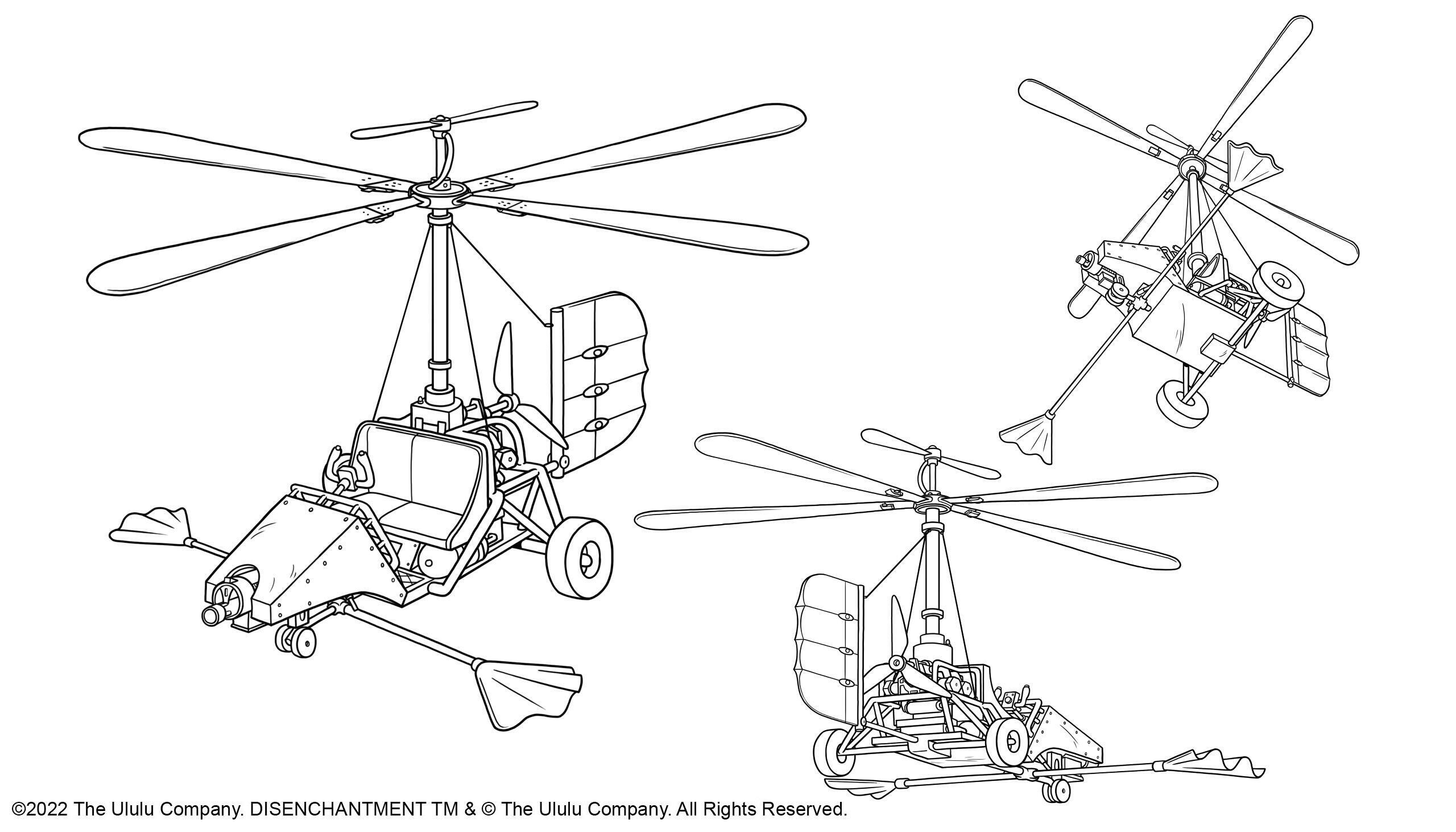 ©2022 The Ululu Company. DISENCHANTMENT TM & © The Ululu Company. All Rights Reserved.